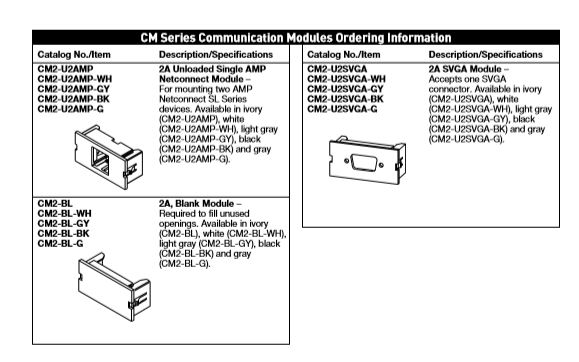 CM Series Communication Modules Ordering Information

| Catalog No./Item | Description/Specifications |
|---|---|
| CM2-U2AMP CM2-U2AMP-WH CM2-U2AMP-GY CM2-U2AMP-BK CM2-U2AMP-G | 2A Unloaded Single AMP Netconnect Module – For mounting two AMP Netconnect SL Series devices. Available in ivory (CM2-U2AMP), white (CM2-U2AMP-WH), light gray (CM2-U2AMP-GY), black (CM2-U2AMP-BK) and gray (CM2-U2AMP-G). |
| CM2-BL CM2-BL-WH CM2-BL-GY CM2-BL-BK CM2-BL-G | 2A, Blank Module – Required to fill unused openings. Available in ivory (CM2-BL), white (CM2-BL-WH), light gray (CM2-BL-GY), black (CM2-BL-BK) and gray (CM2-BL-G). |

| Catalog No./Item | Description/Specifications |
|---|---|
| CM2-U2SVGA CM2-U2SVGA-WH CM2-U2SVGA-GY CM2-U2SVGA-BK CM2-U2SVGA-G | 2A SVGA Module – Accepts one SVGA connector. Available in ivory (CM2-U2SVGA), white (CM2-U2SVGA-WH), light gray (CM2-U2SVGA-GY), black (CM2-U2SVGA-BK) and gray (CM2-U2SVGA-G). |