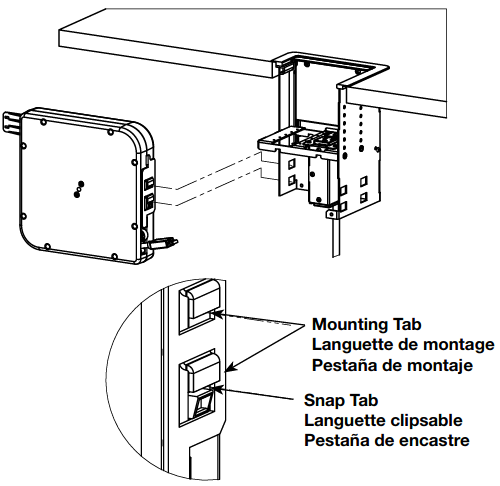 Mounting Tab
Languette de montage
Pestaña de montaje

Snap Tab
Languette clipsable
Pestaña de encastre